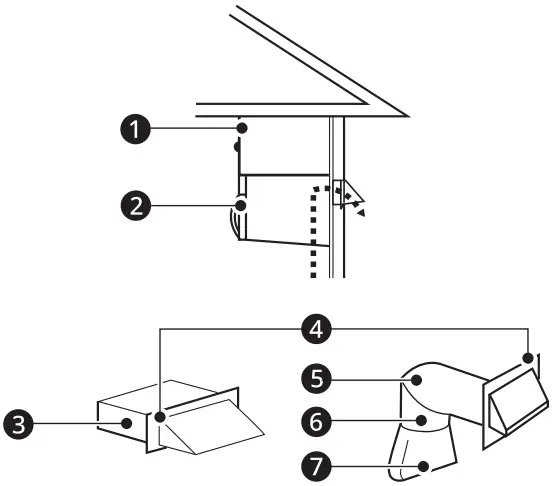 1
2
4
5
3
6
7