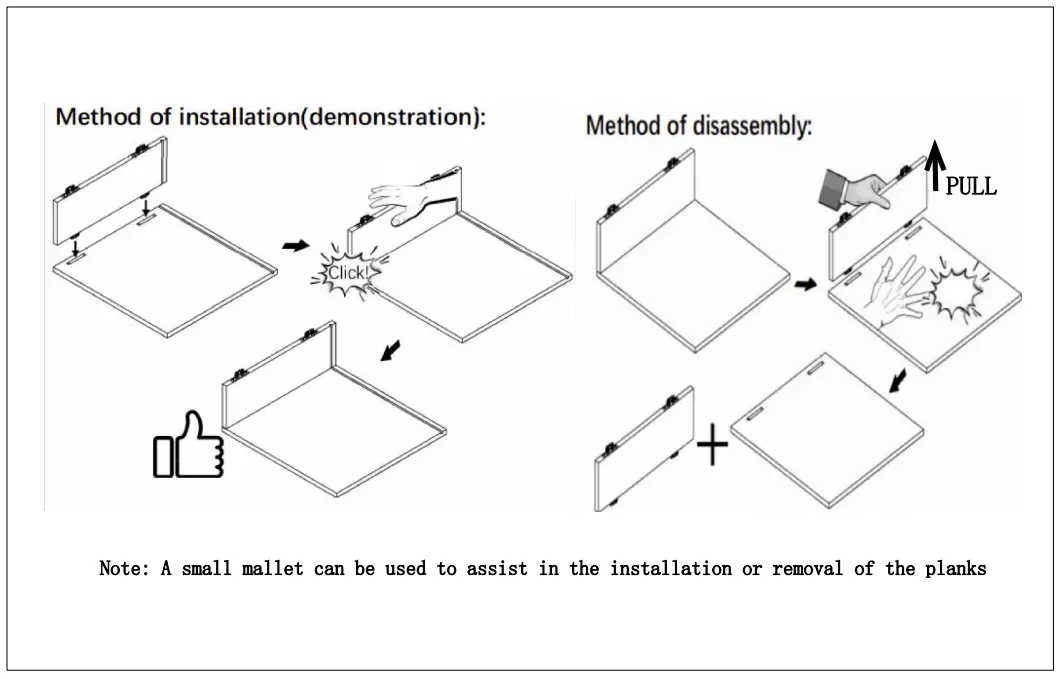 Method of installation(demonstration):

Click!

Method of disassembly:

PULL

Note: A small mallet can be used to assist in the installation or removal of the planks