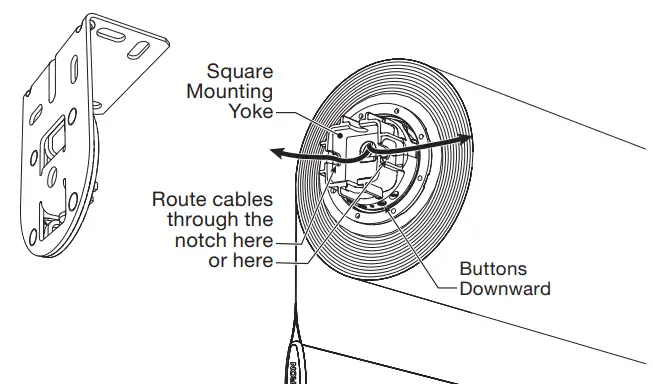 Square Mounting Yoke

Route cables through the notch here or here

Buttons Downward