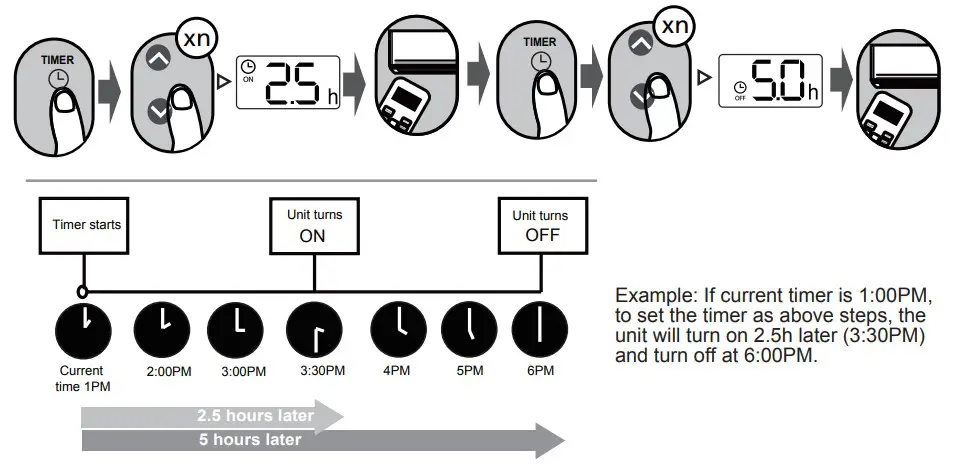 TIMER

xn

ON 2.5 h

TIMER

xn

OFF 5.0 h

Timer starts

Unit turns ON

Unit turns OFF

Current time 1PM

2:00PM

3:00PM

3:30PM

4PM

5PM

6PM

2.5 hours later

5 hours later

Example: If current timer is 1:00PM, to set the timer as above steps, the unit will turn on 2.5h later (3:30PM) and turn off at 6:00PM.