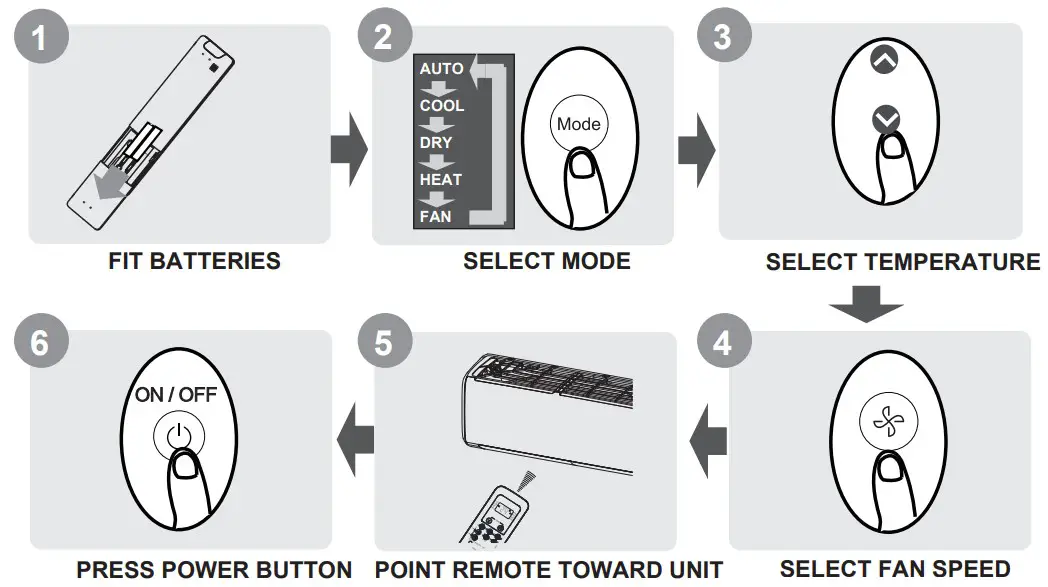 1

FIT BATTERIES

2

AUTO
COOL
DRY
HEAT
FAN

Mode

SELECT MODE

3

SELECT TEMPERATURE

4

SELECT FAN SPEED

5

POINT REMOTE TOWARD UNIT

6

ON / OFF

PRESS POWER BUTTON