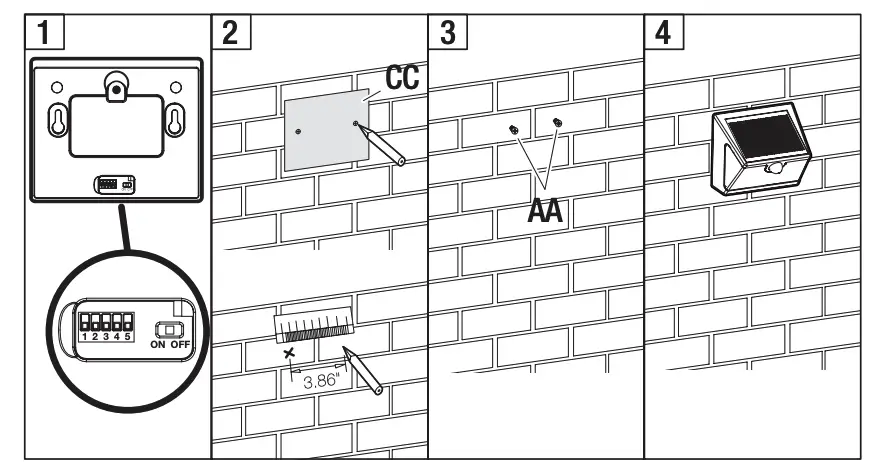 1

1 2 3 4 5

ON OFF

2

CC

3.86"

3

AA

4