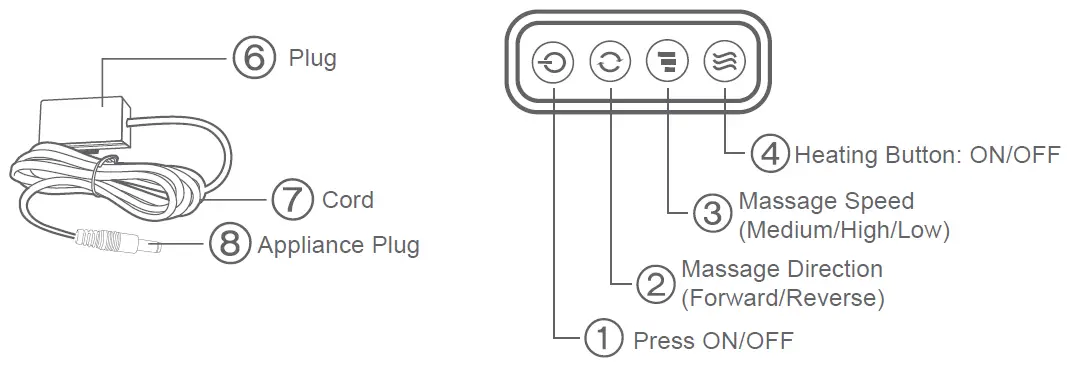 ⑥ Plug

⑦ Cord

⑧ Appliance Plug

④ Heating Button: ON/OFF

③ Massage Speed (Medium/High/Low)

② Massage Direction (Forward/Reverse)

① Press ON/OFF