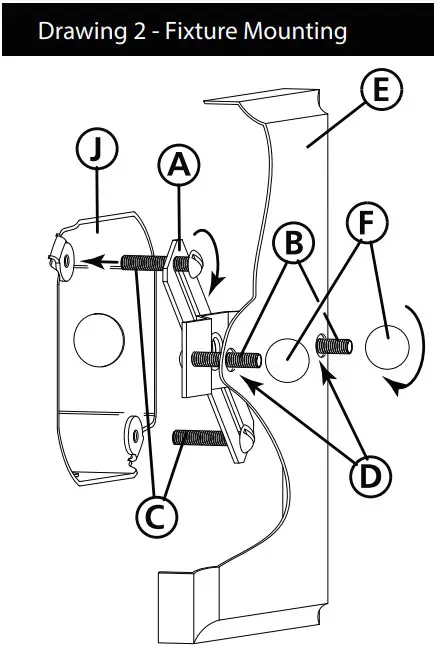 Drawing 2 - Fixture Mounting

E

J

A

B

F

D

C