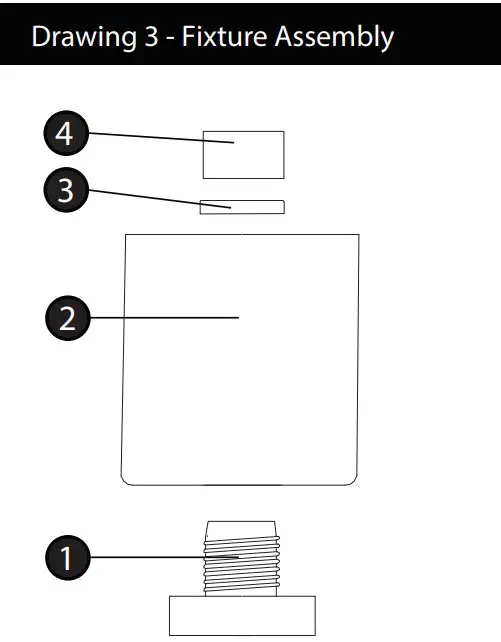 Drawing 3 - Fixture Assembly

4

3

2

1