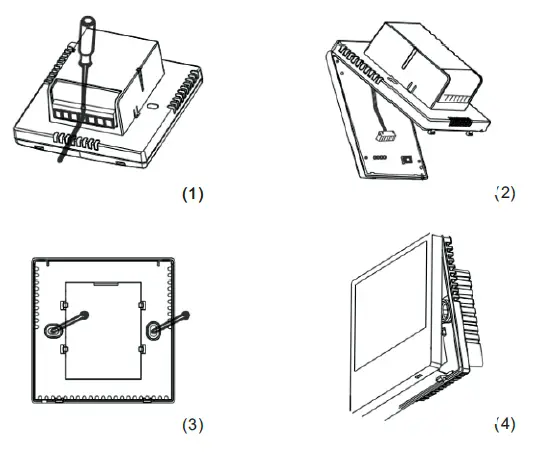 (1)

(2)

(3)

(4)