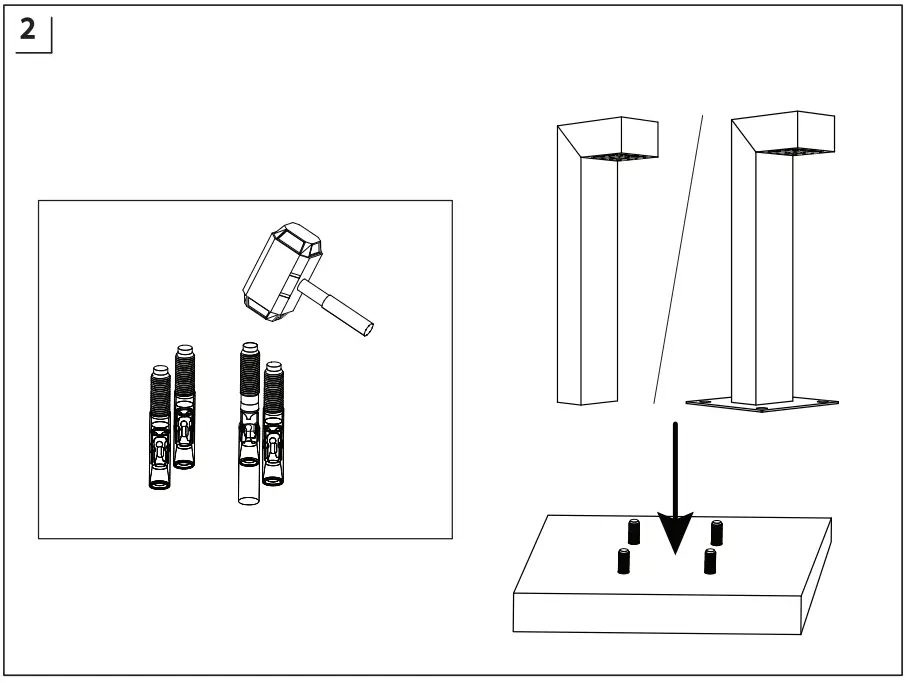 2