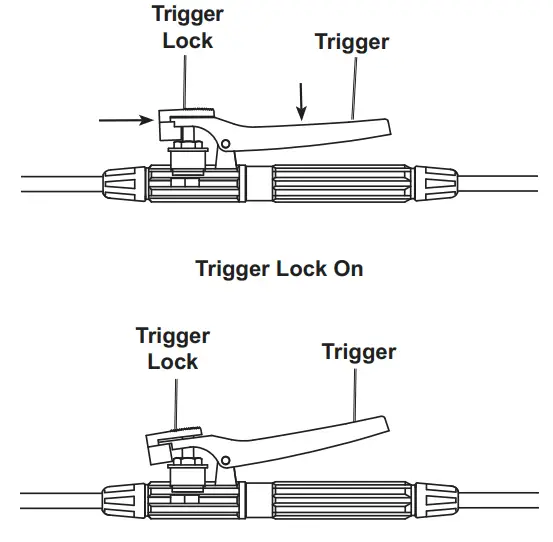 Trigger Lock

Trigger

Trigger Lock On

Trigger Lock

Trigger