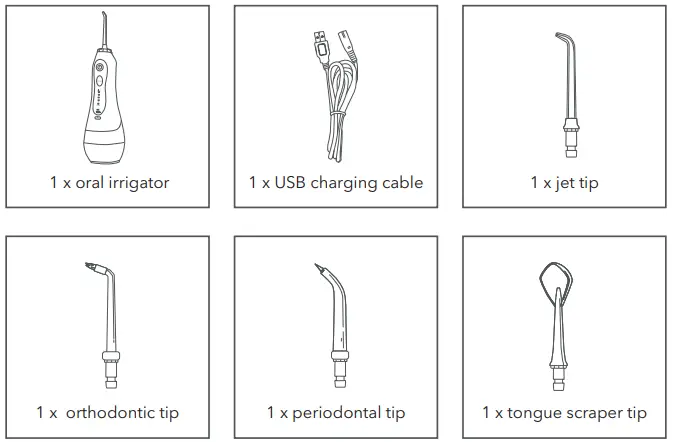 1 x oral irrigator

1 x USB charging cable

1 x jet tip

1 x  orthodontic tip

1 x periodontal tip

1 x tongue scraper tip