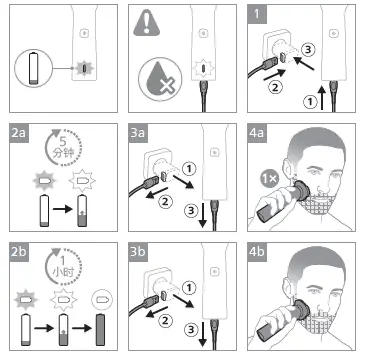 1

3

2

1

2a

5
分钟

3a

1

2

3

4a

1×

2b

1
小时

3b

1

2

3

4b