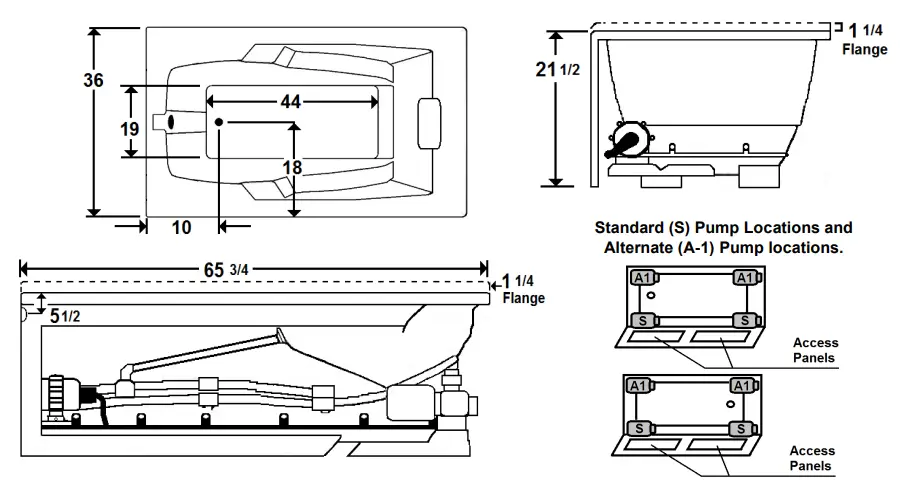 36
19
44
18
10

21 1/2
1 1/4
Flange

65 3/4
1 1/4
Flange
5 1/2

Standard (S) Pump Locations and Alternate (A-1) Pump locations.

A1
A1
S
S
Access Panels

A1
A1
S
S
Access Panels