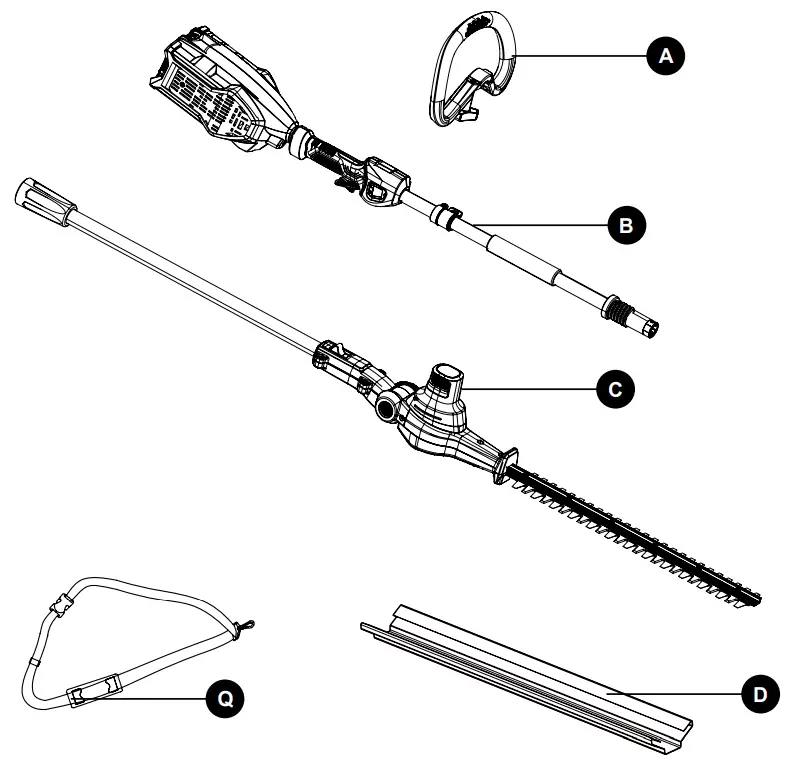 A
B
C
Q
D