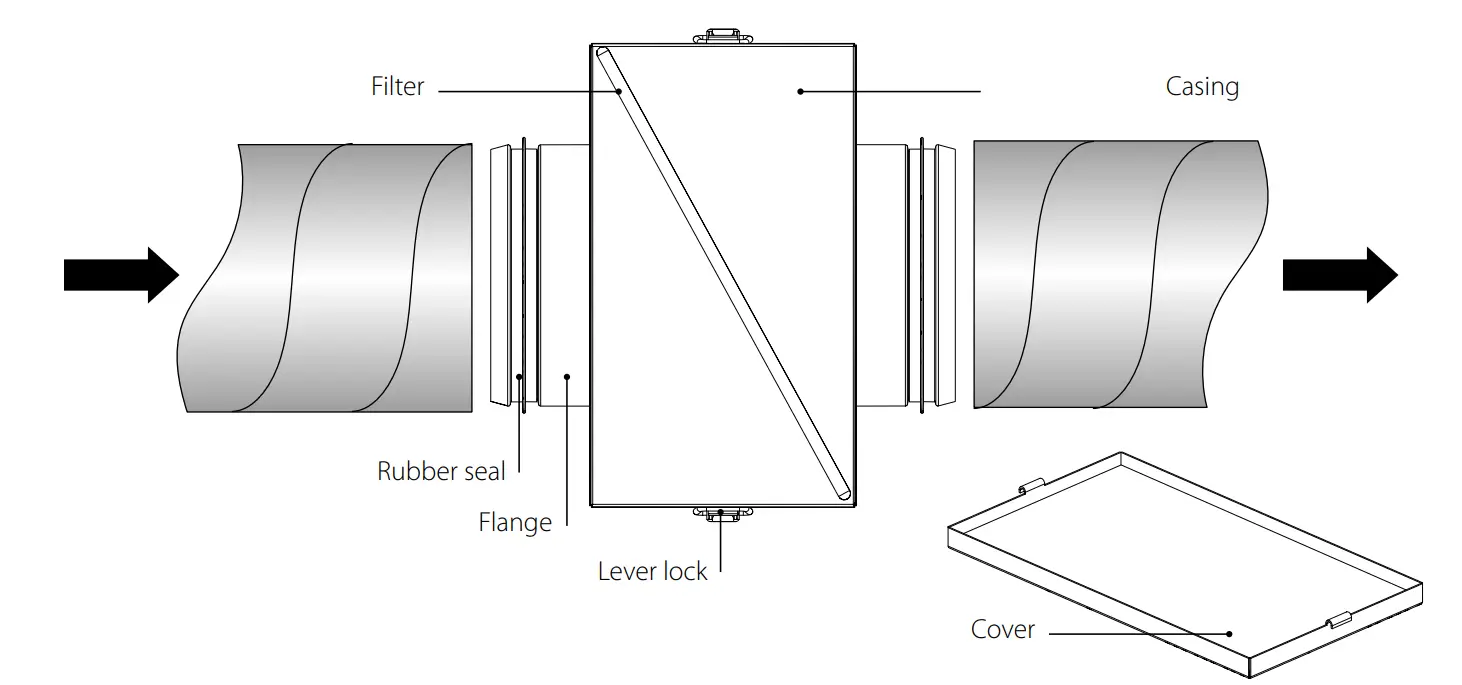 Filter

Casing

Rubber seal

Flange

Lever lock

Cover