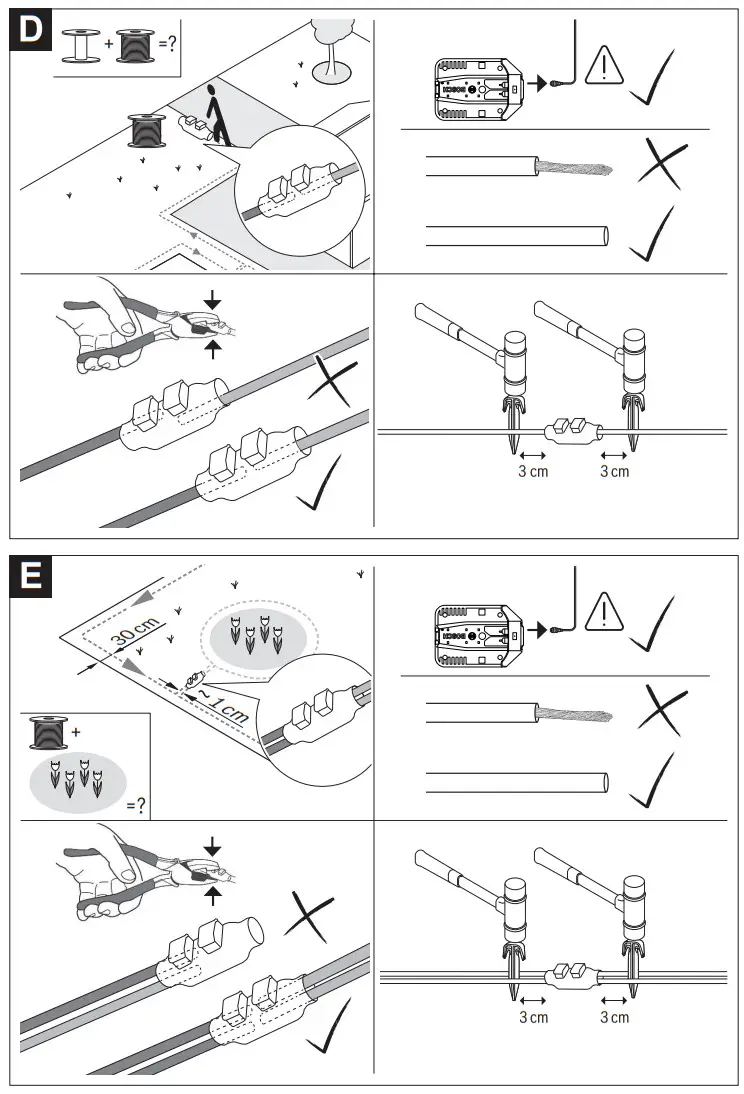 D

+ =?

BOSCH

3 cm 3 cm

E

30 cm

~ 1 cm

+

=?

BOSCH

3 cm 3 cm