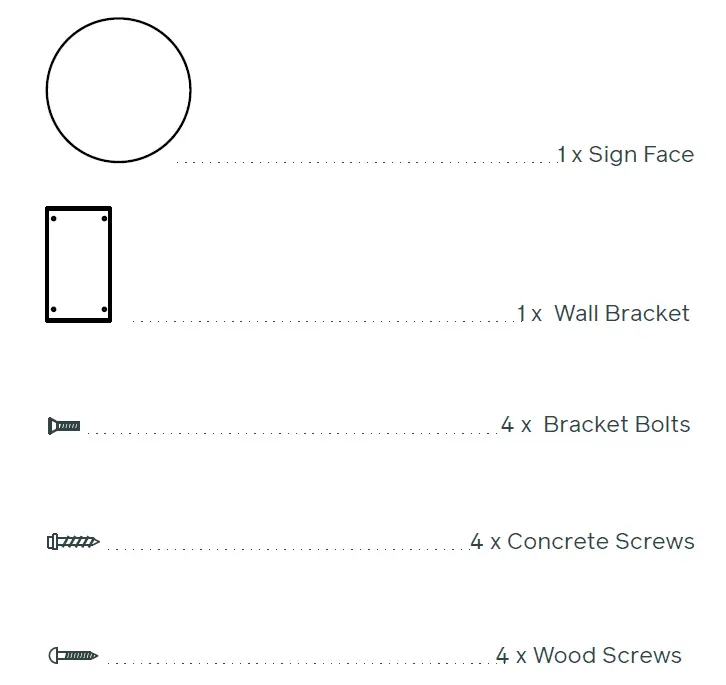 1 x Sign Face

1 x Wall Bracket

4 x Bracket Bolts

4 x Concrete Screws

4 x Wood Screws