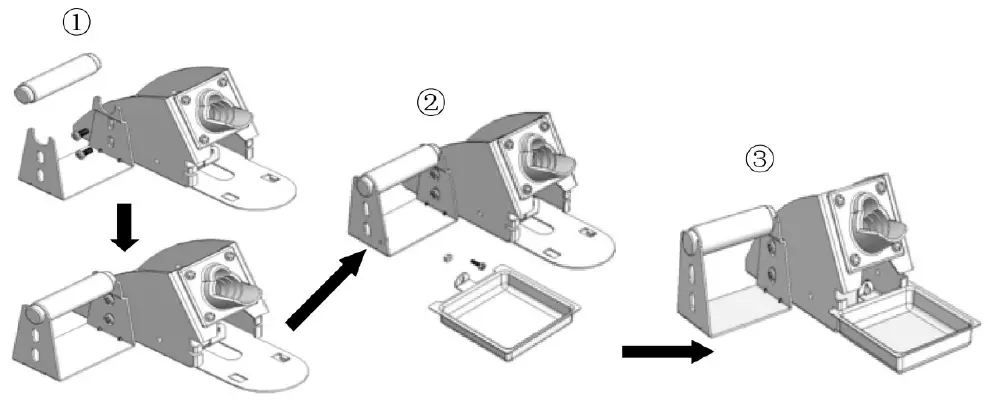 ①

②

③