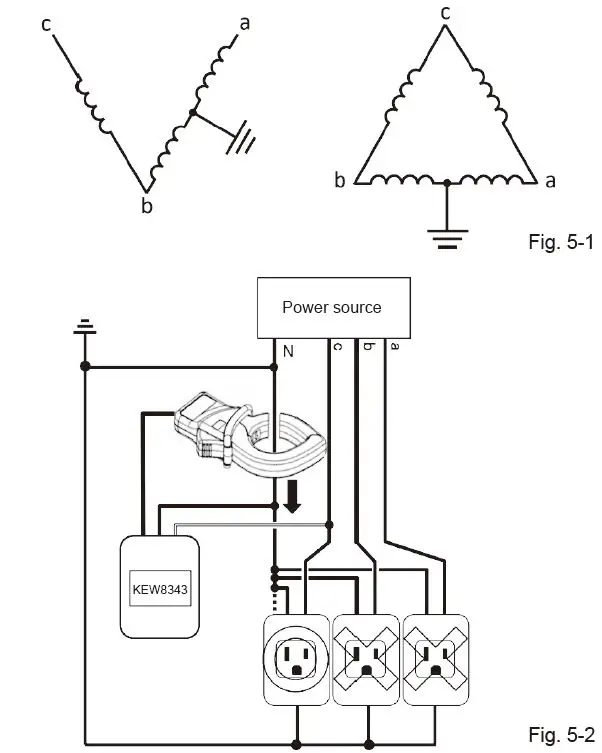 c
a
b

c
b
a

Fig. 5-1

Power source
N
c
b
a

KEW8343

Fig. 5-2