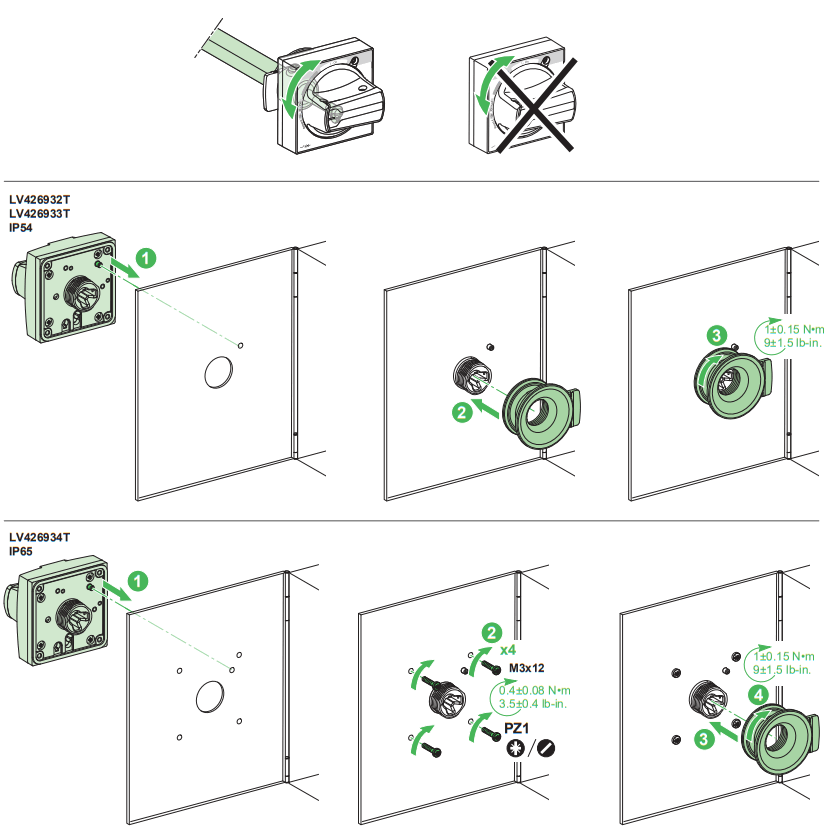 LV426932T
LV426933T
IP54

1

2

3

1±0.15 N•m
9±1,5 lb-in.

LV426934T
IP65

1

2

x4

M3x12

0.4±0.08 N•m
3.5±0.4 lb-in.

PZ1

1±0.15 N•m
9±1,5 lb-in.

4

3