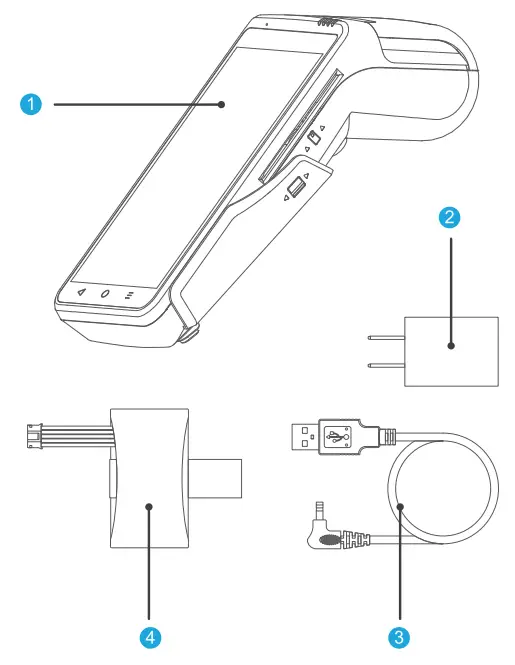 1
2
4
3