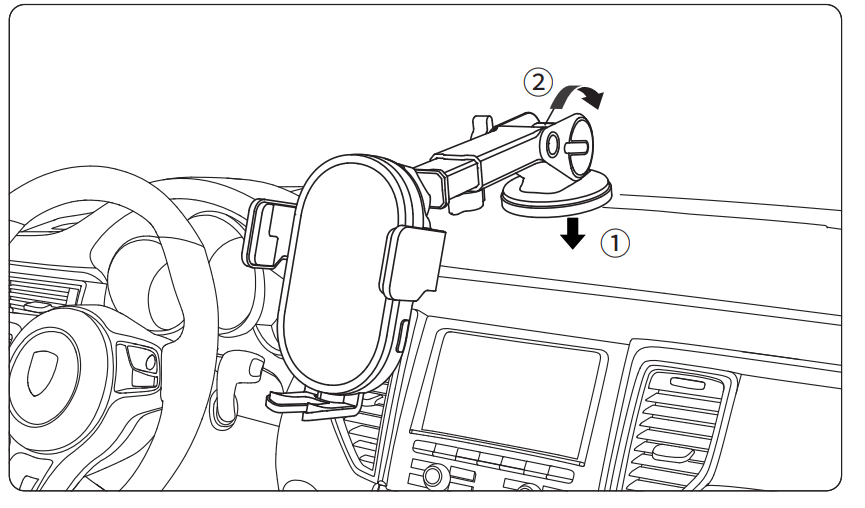 ②
①