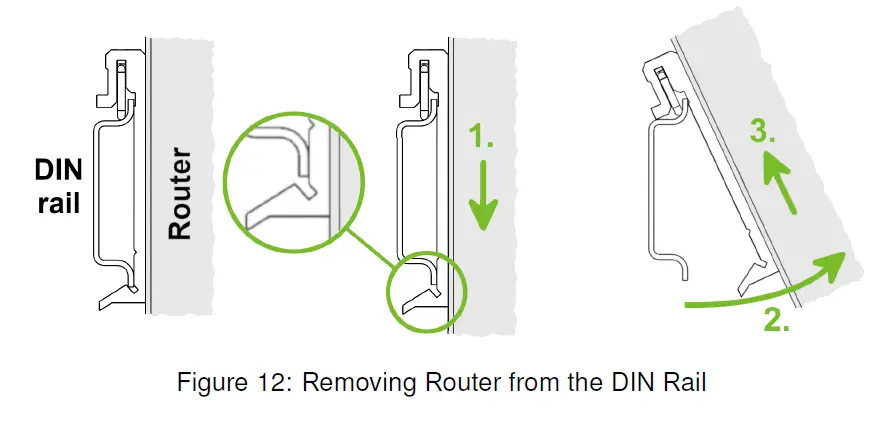 DIN rail

Router

1.

3.

2.

Figure 12: Removing Router from the DIN Rail