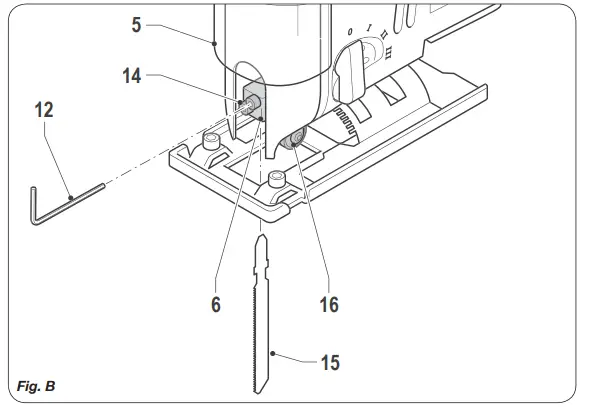 5
0 I II III
14
12
6
16
15
Fig. B