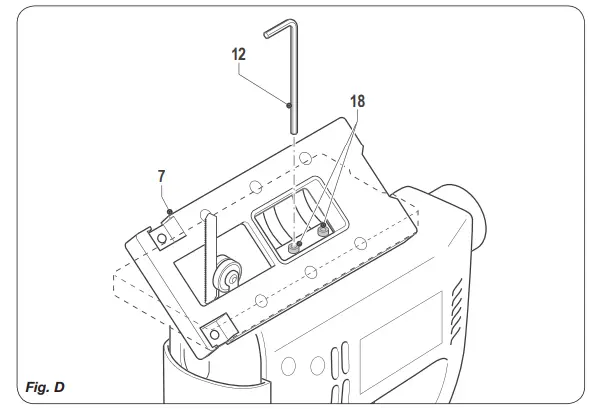 12

18

7

Fig. D