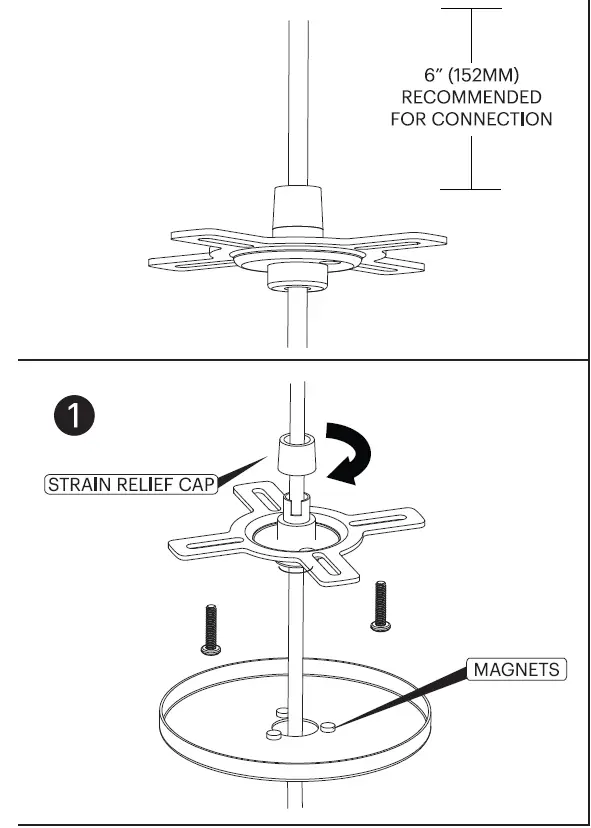 6" (152MM)
RECOMMENDED
FOR CONNECTION

1

STRAIN RELIEF CAP

MAGNETS