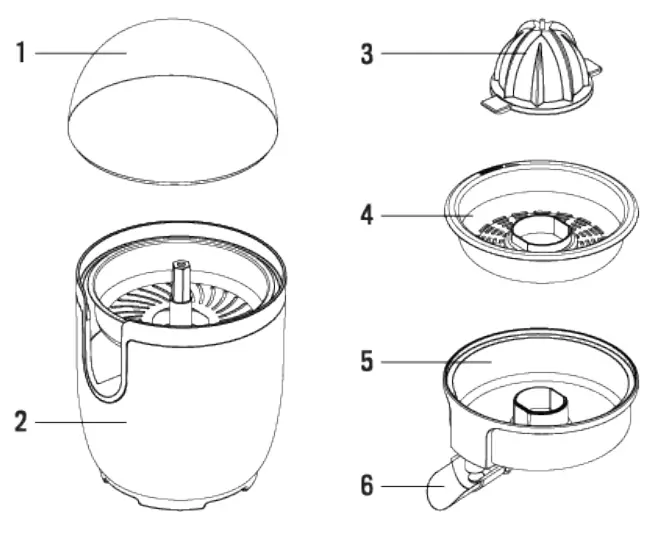 1
2
3
4
5
6