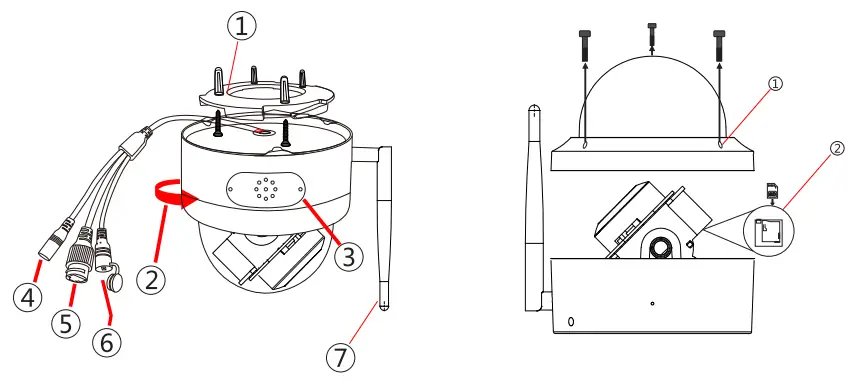 ①
②
③
④
⑤
⑥
⑦
①
②