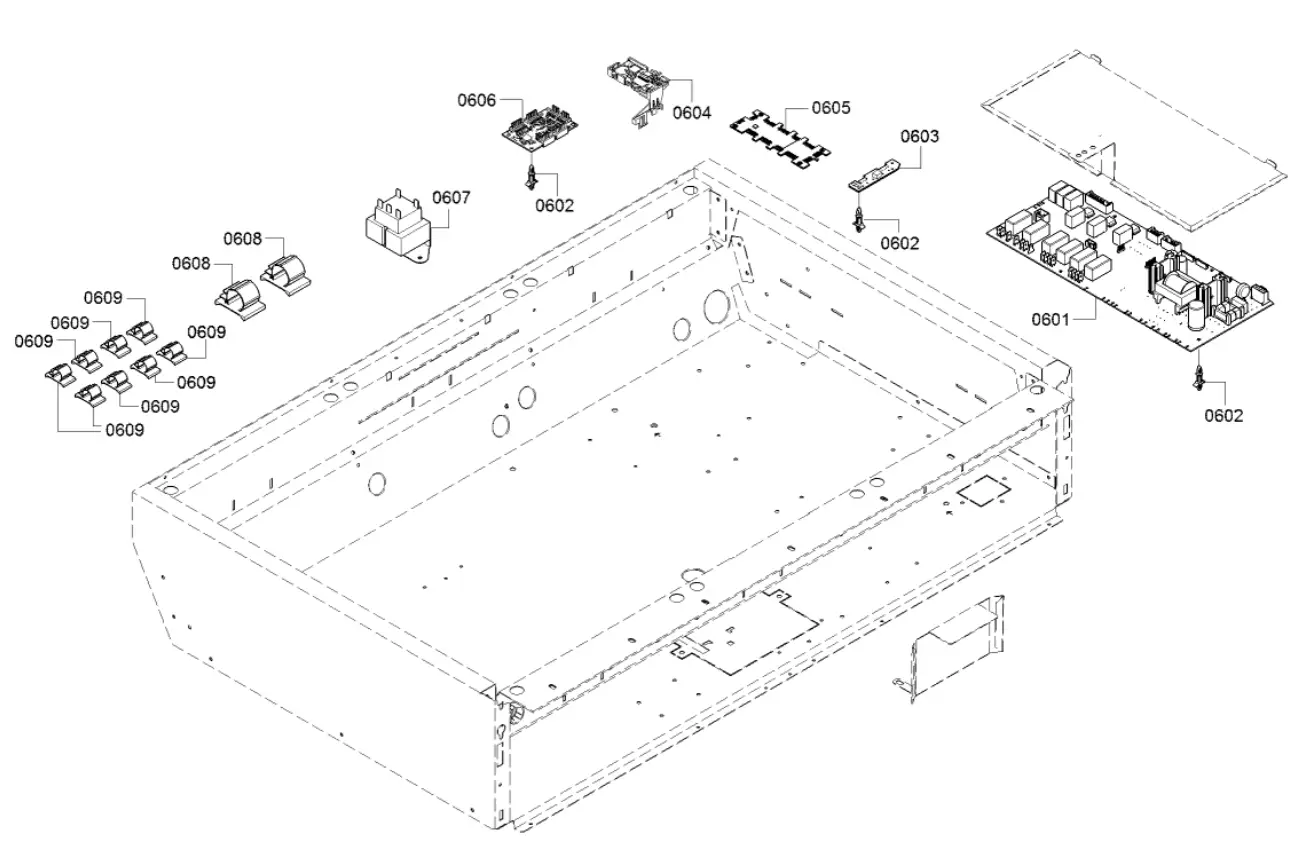 0606
0604
0605
0603
0602
0607
0602
0608
0608
0609
0609
0609
0609
0609
0609
0609
0601
0602