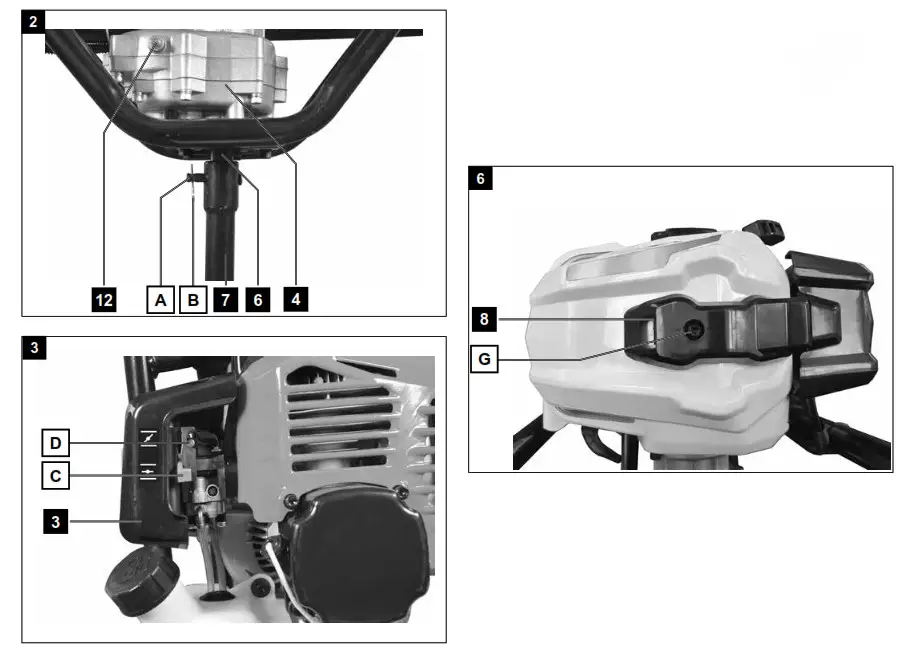 2

12 A B 7 6 4

3

D

C

3

6

8

G