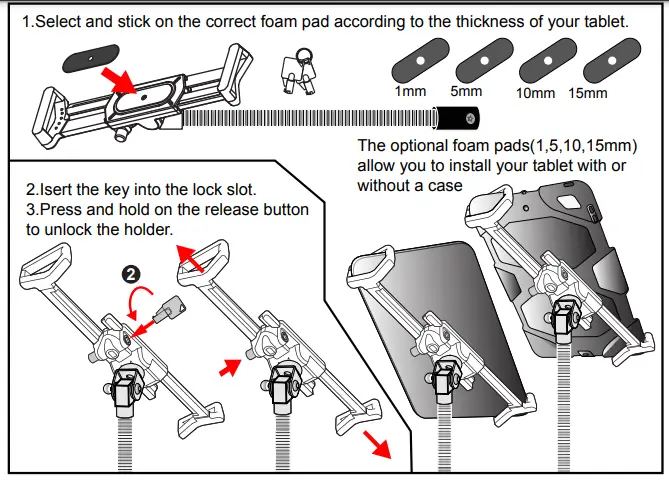 1.Select and stick on the correct foam pad according to the thickness of your tablet.

1mm 5mm 10mm 15mm

The optional foam pads(1,5,10,15mm) allow you to install your tablet with or without a case

2.Isert the key into the lock slot.
3.Press and hold on the release button to unlock the holder.

2