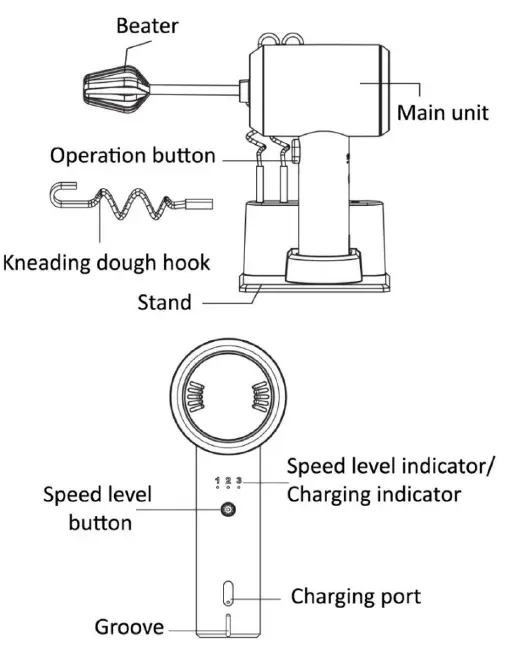 Beater

Main unit

Operation button

Kneading dough hook

Stand

1 2 3

Speed level indicator/ Charging indicator

Speed level button

Charging port

Groove