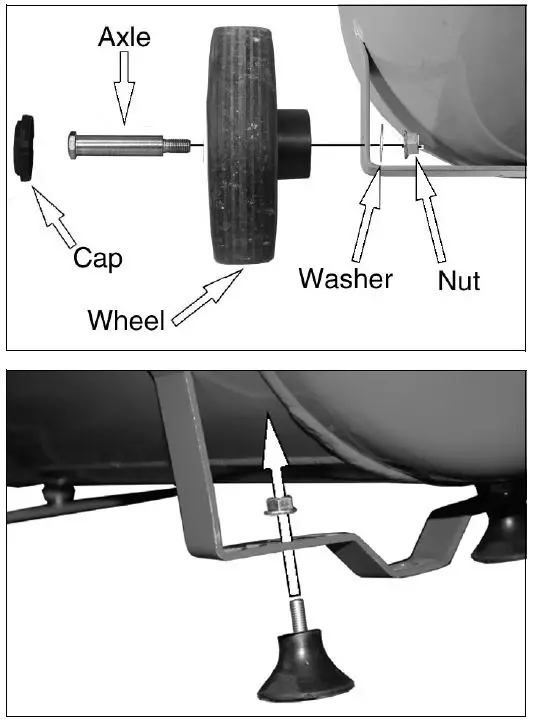 Axle

Cap

Wheel

Washer

Nut