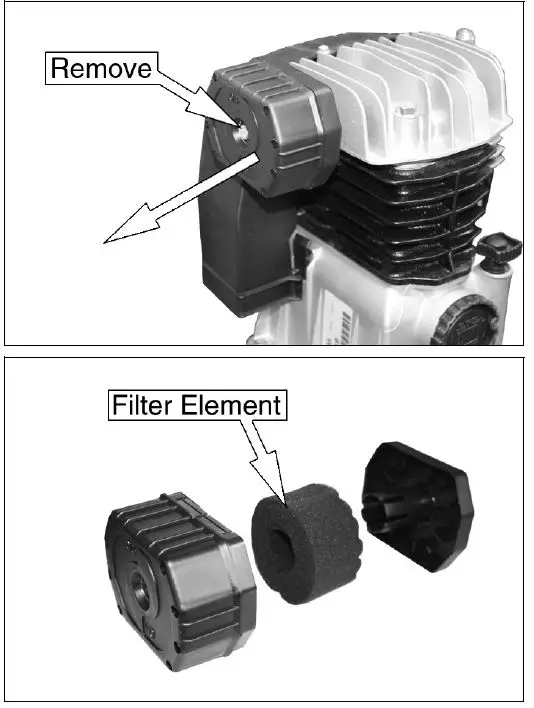 Remove

Filter Element