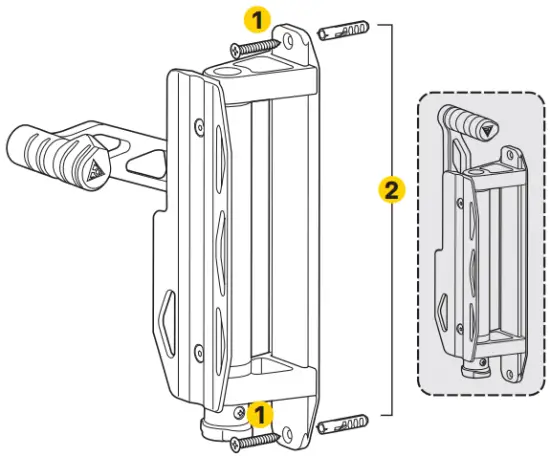 1
2
1