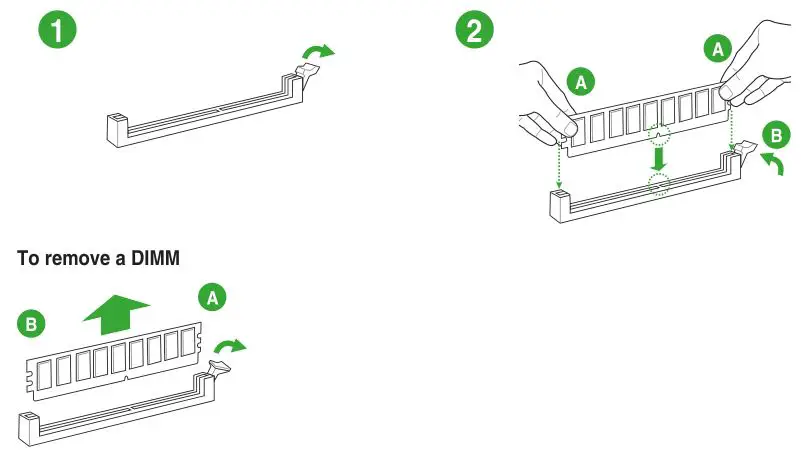 1

2

A

A

B

To remove a DIMM

B

A