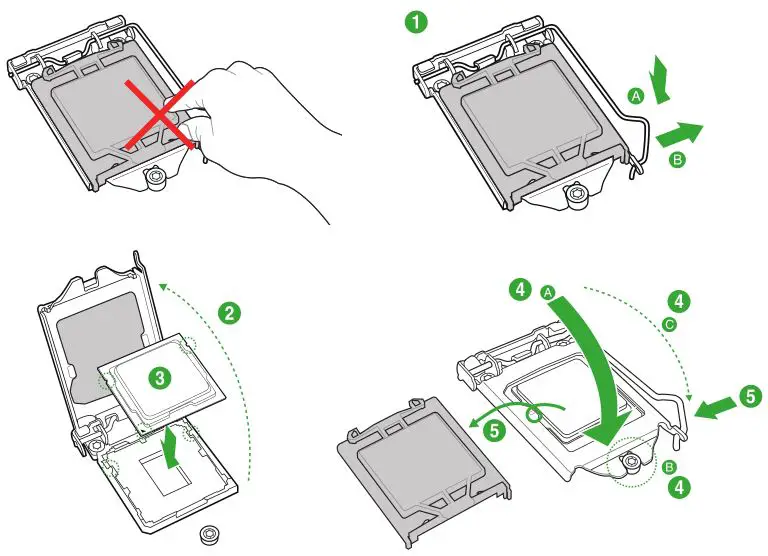 1
A
B

2
3

4
A
4
C
5
5
B
4