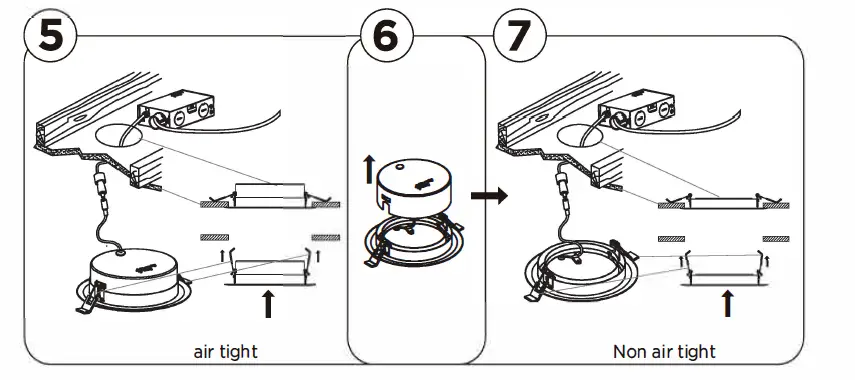 5

air tight

6

7

Non air tight