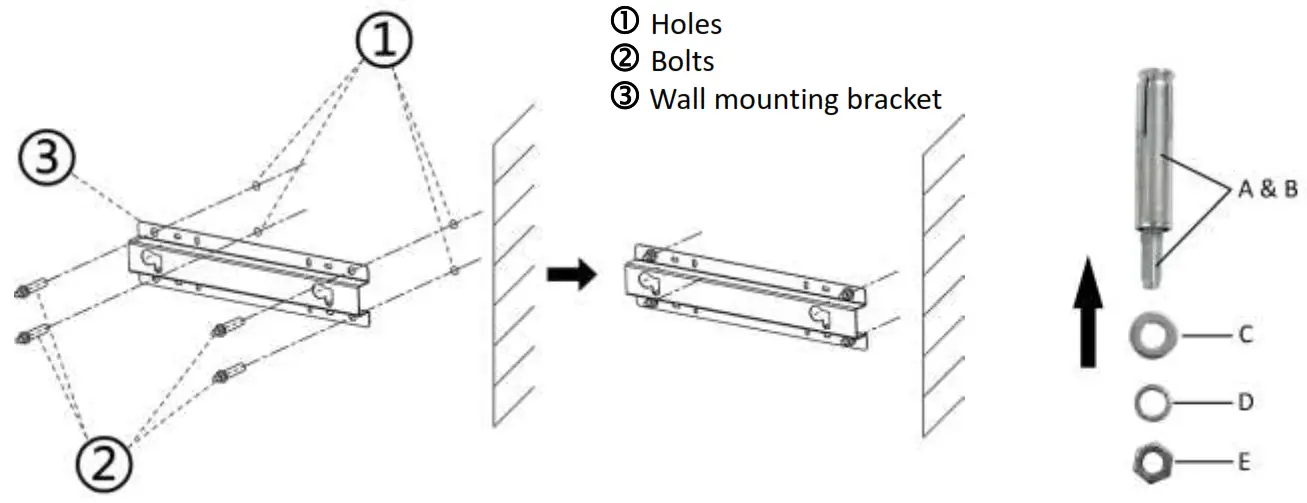 ① Holes
② Bolts
③ Wall mounting bracket

①

③

②

A & B

C

D

E