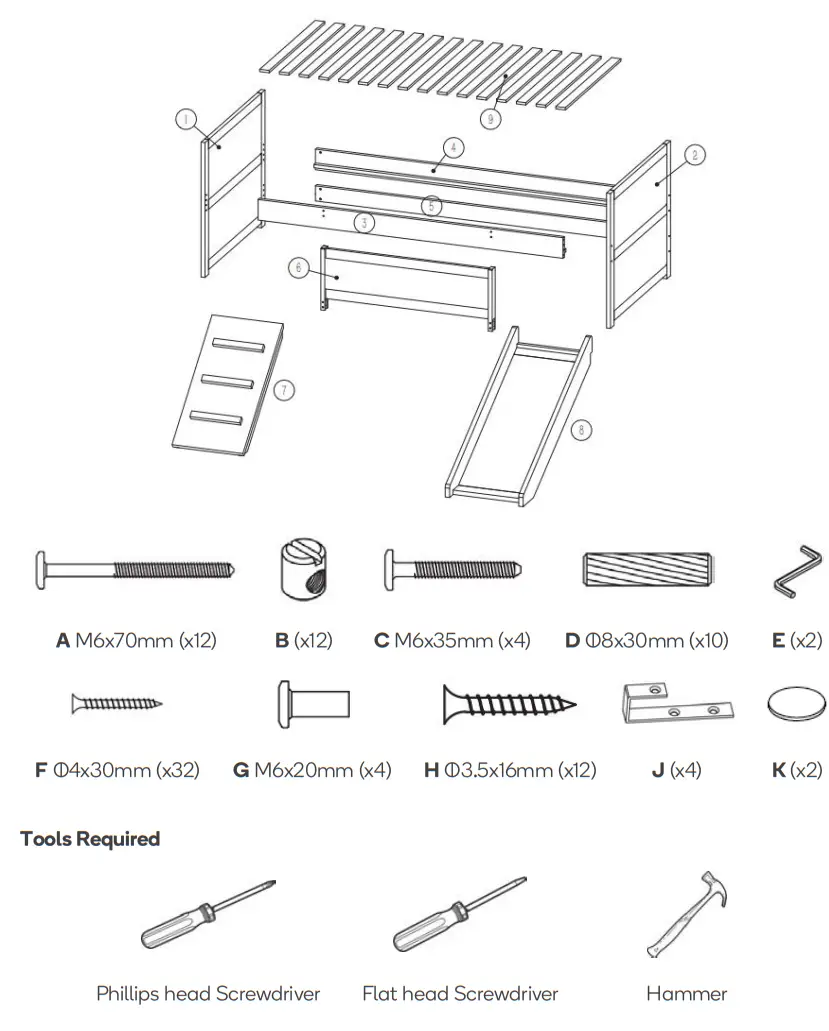 9

1

4

2

5

3

6

7

8

**A** M6x70mm (x12) **B** (x12) **C** M6x35mm (x4) **D** Φ8x30mm (x10) **E** (x2)

**F** Φ4x30mm (x32) **G** M6x20mm (x4) **H** Φ3.5x16mm (x12) **J** (x4) **K** (x2)

**Tools Required**

Phillips head Screwdriver Flat head Screwdriver Hammer