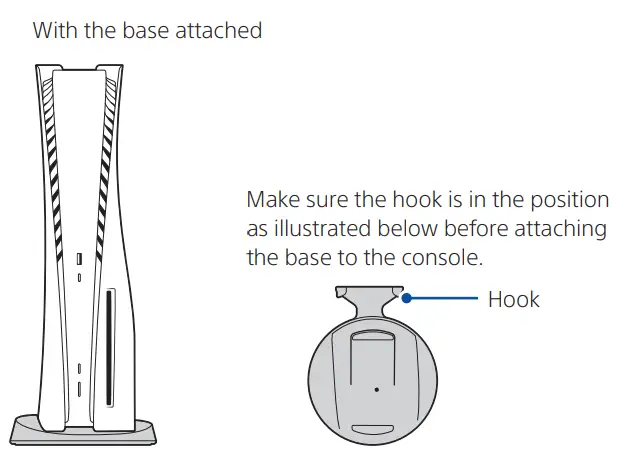 With the base attached

Make sure the hook is in the position as illustrated below before attaching the base to the console.

Hook