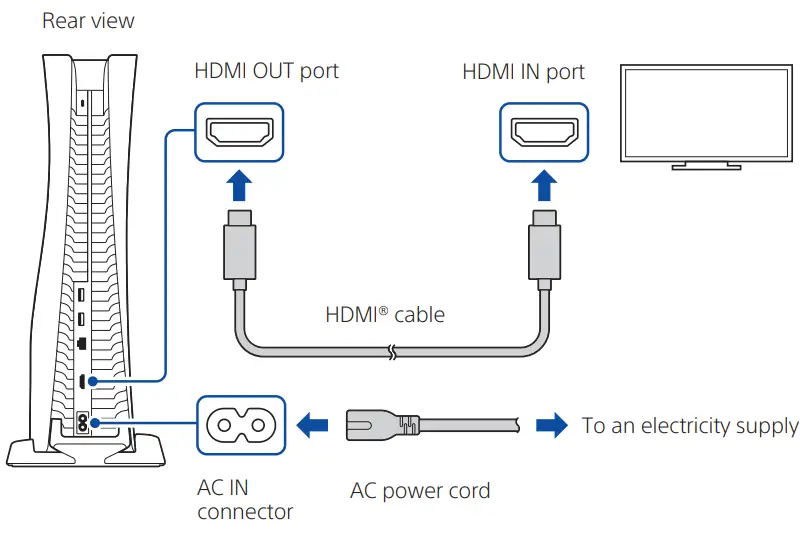 Rear view

HDMI OUT port

HDMI IN port

HDMI® cable

To an electricity supply

AC IN connector

AC power cord