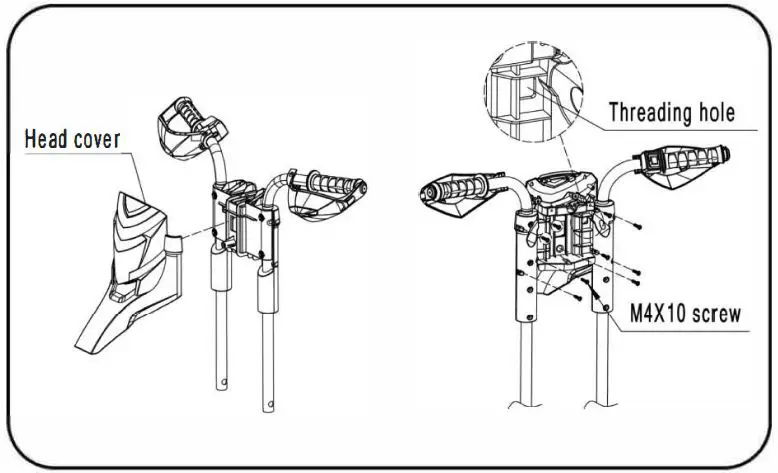 Head cover

Threading hole

M4X10 screw