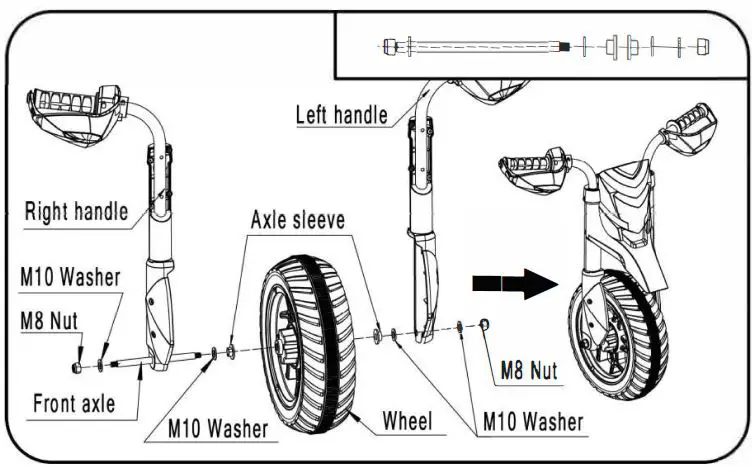 Left handle

Right handle

Axle sleeve

M10 Washer

M8 Nut

Front axle

M10 Washer

Wheel

M8 Nut

M10 Washer