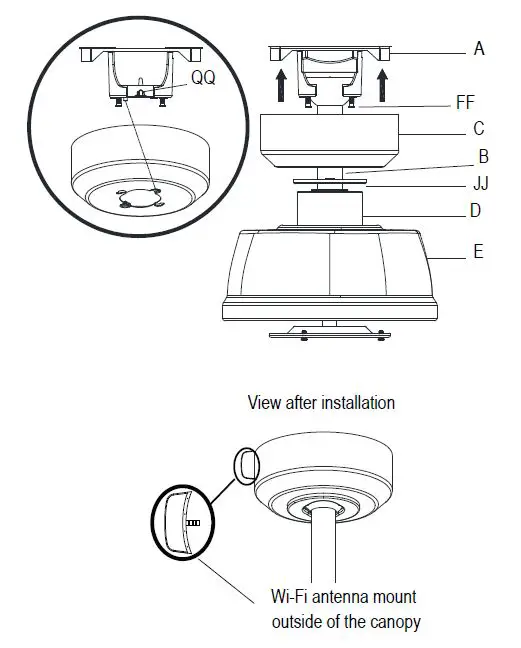 QQ

A

FF

C

B

JJ

D

E

View after installation

Wi-Fi antenna mount outside of the canopy