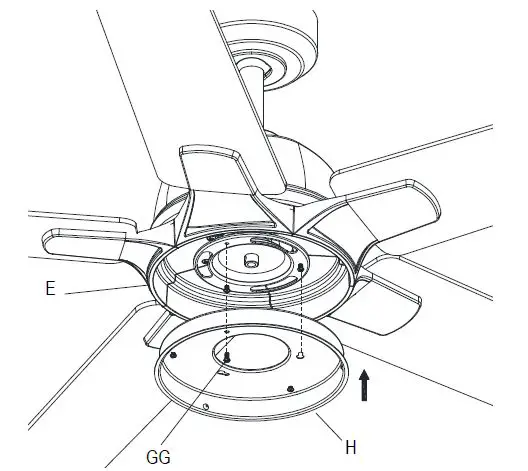 E
GG
H