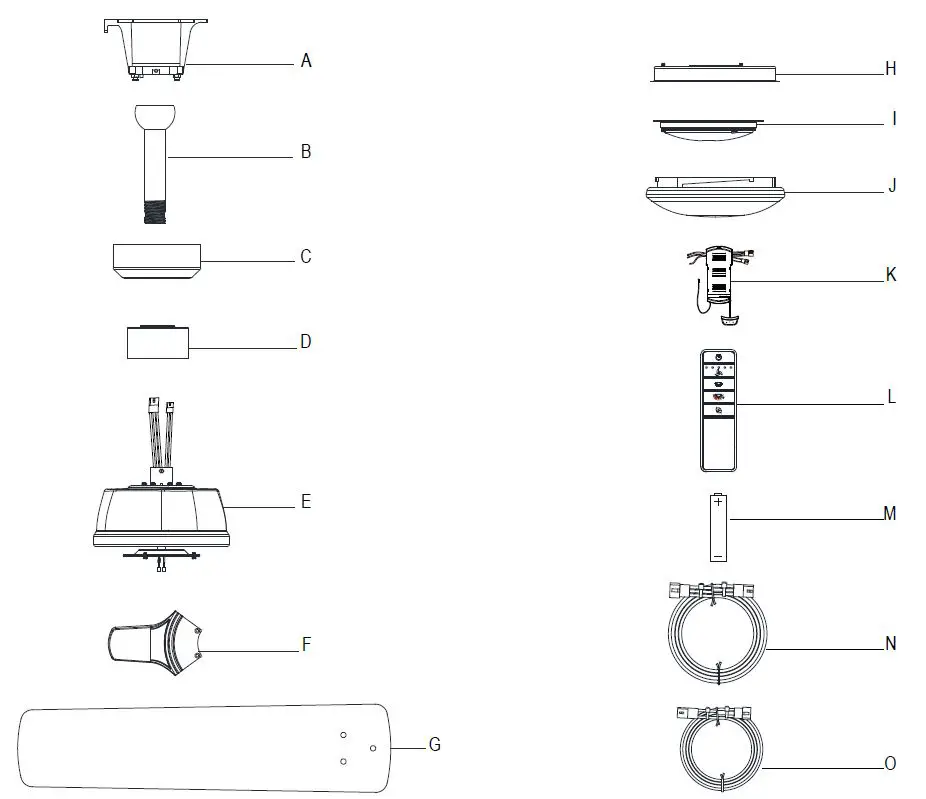 A
B
C
D
E
F
G
H
I
J
K
L
M
N
O