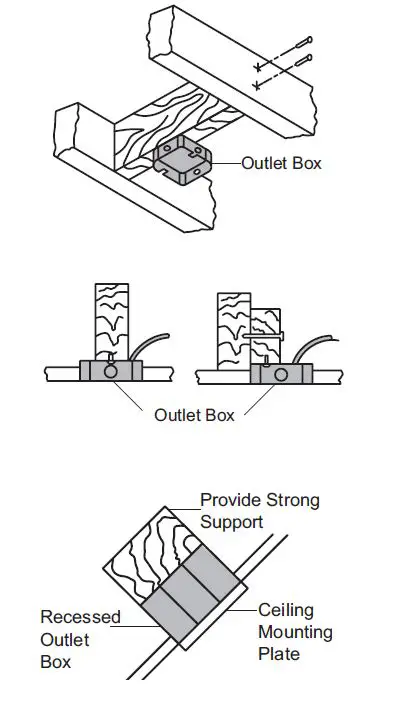 Outlet Box

Outlet Box

Provide Strong Support

Recessed Outlet Box

Ceiling Mounting Plate